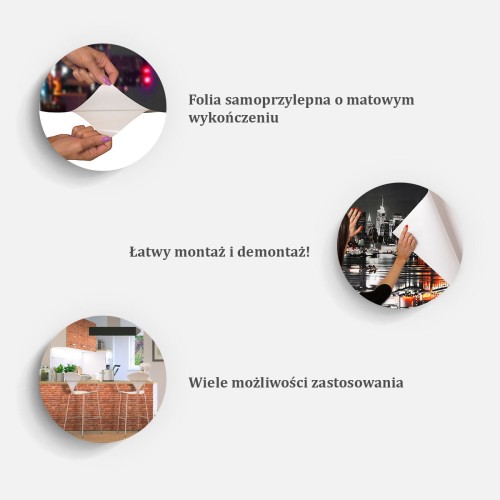 Folia samoprzylepna o matowym wykończeniu

Łatwy montaż i demontaż!

Wiele możliwości zastosowania