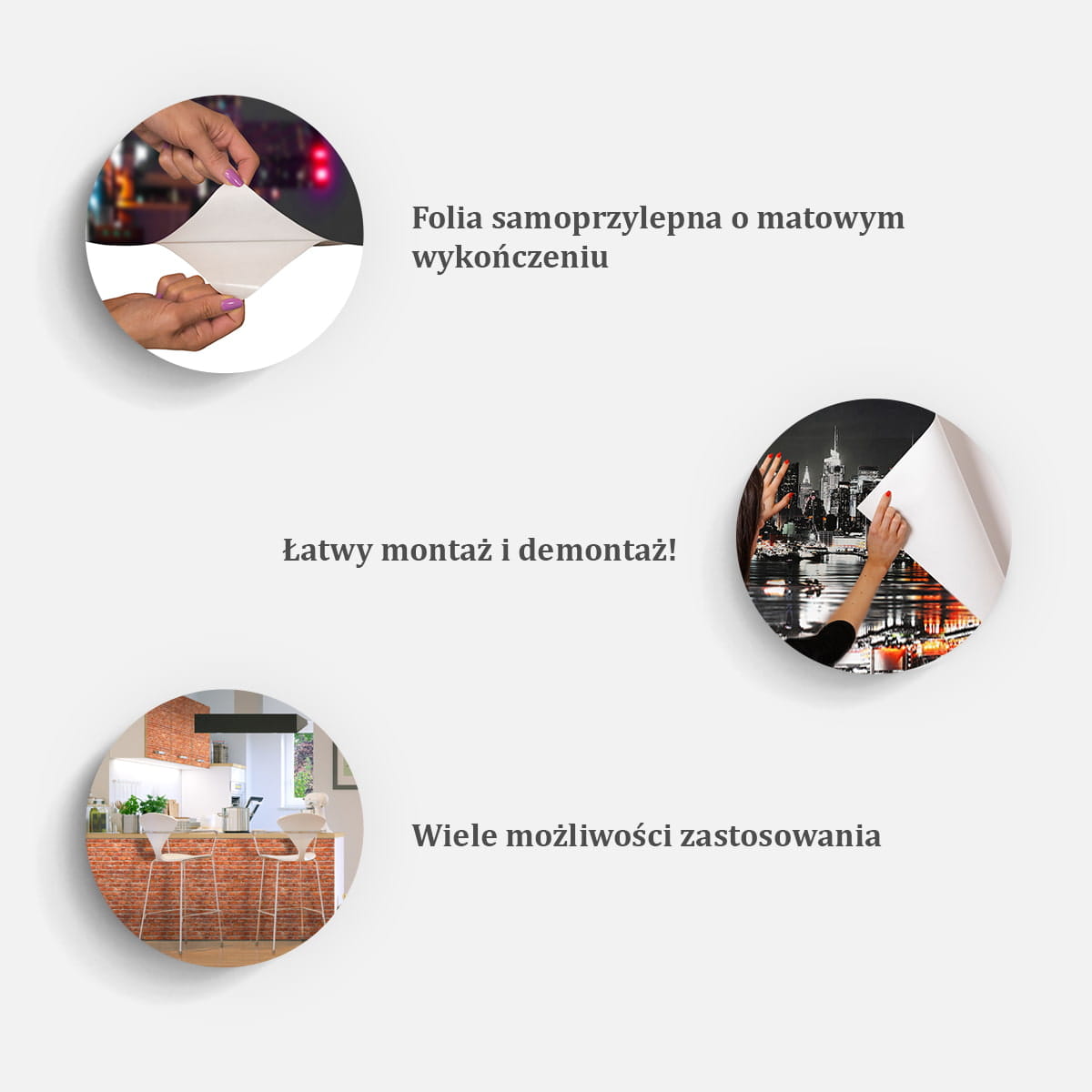 Folia samoprzylepna o matowym wykończeniu

Łatwy montaż i demontaż!

Wiele możliwości zastosowania